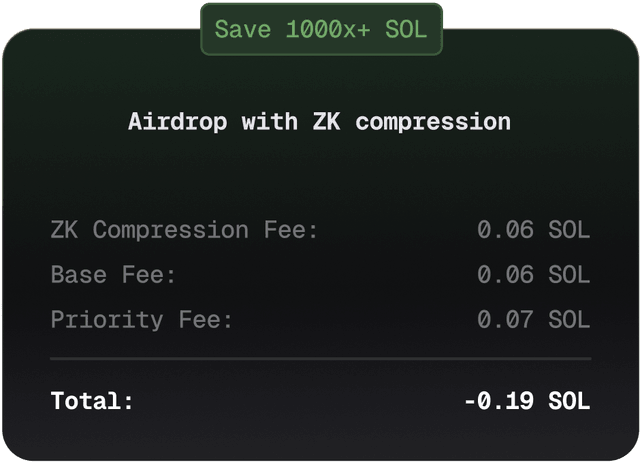 Save 1000x+ SOL

Airdrop with ZK compression

ZK Compression Fee: 0.06 SOL

Base Fee: 0.06 SOL

Priority Fee: 0.07 SOL

Total: -0.19 SOL